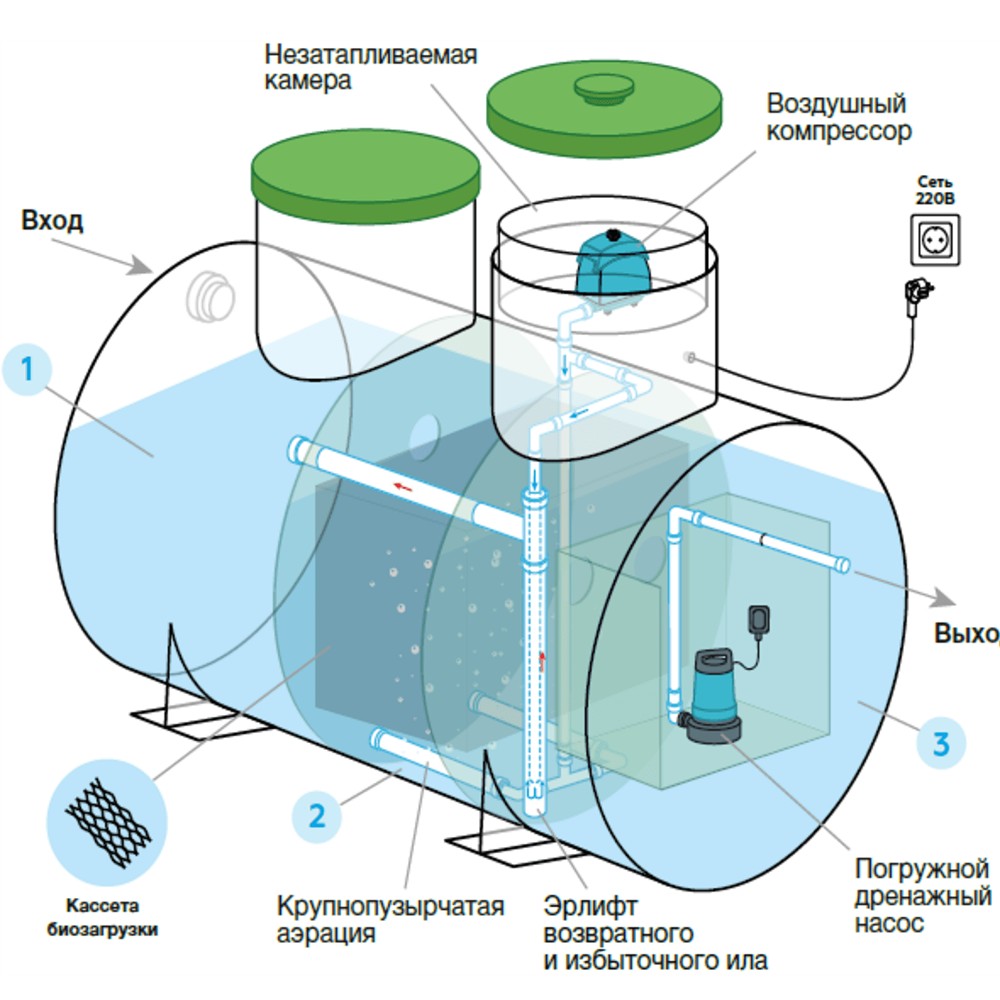 Незатапливаемая камера

Воздушный компрессор

Сеть 220В

Вход

1

Выход

3

2

Кассета биозагрузки

Крупнопузырчатая аэрация

Эрлифт возвратного и избыточного ила

Погружной дренажный насос